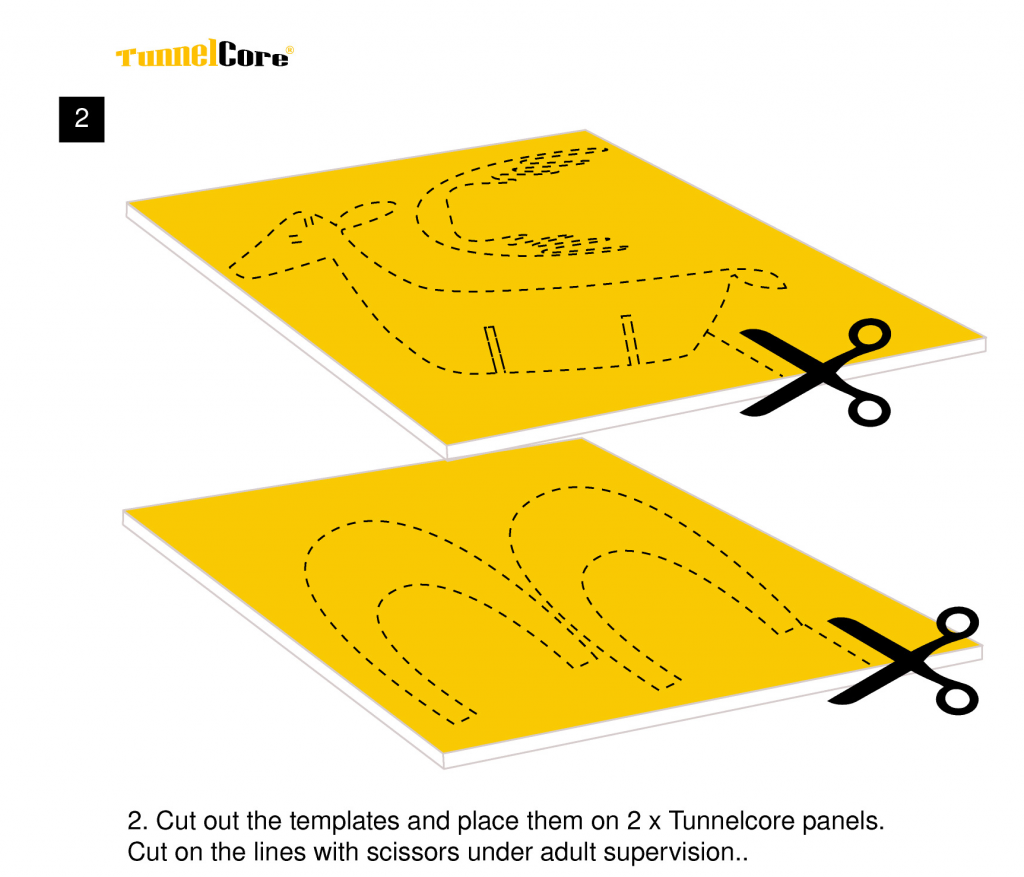 TunnelCore®

2

2. Cut out the templates and place them on 2 x Tunnelcore panels.
Cut on the lines with scissors under adult supervision..